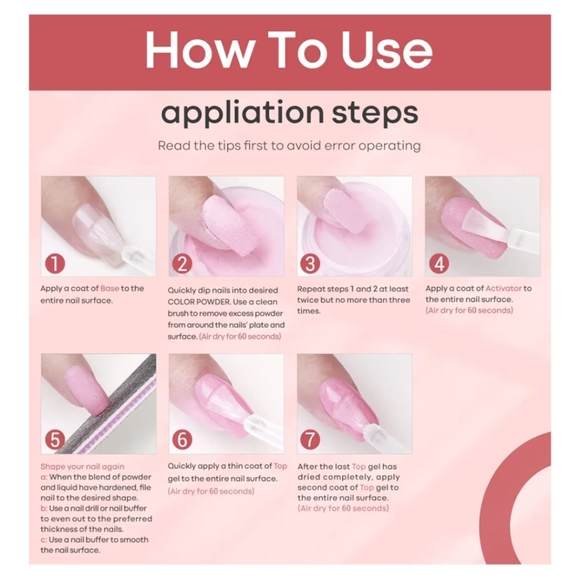 How To Use

appliation steps

Read the tips first to avoid error operating

1

Apply a coat of Base to the entire nail surface.

2

Quickly dip nails into desired COLOR POWDER. Use a clean brush to remove excess powder from around the nails' plate and surface. (Air dry for 60 seconds)

3

Repeat steps 1 and 2 at least twice but no more than three times.

4

Apply a coat of Activator to the entire nail surface. (Air dry for 60 seconds)

5

Shape your nail again
a: When the blend of powder and liquid have hardened, file nail to the desired shape.
b: Use a nail drill or nail buffer to even out to the preferred thickness of the nails.
c: Use a nail buffer to smooth the nail surface.

6

Quickly apply a thin coat of Top gel to the entire nail surface. (Air dry for 60 seconds)

7

After the last Top gel has dried completely, apply second coat of Top gel to the entire nail surface. (Air dry for 60 seconds)